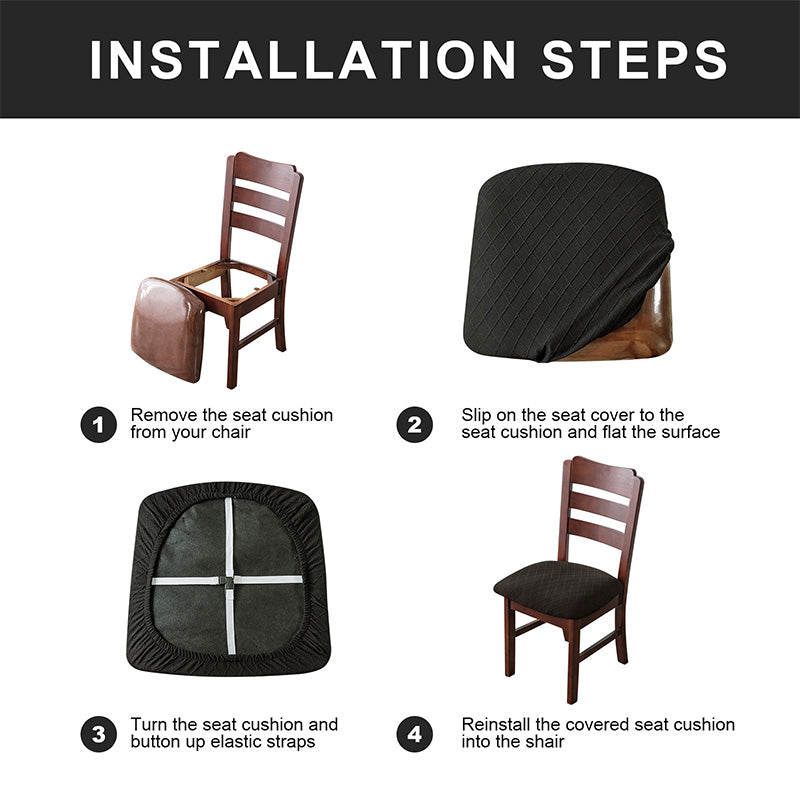 INSTALLATION STEPS

1 Remove the seat cushion from your chair

2 Slip on the seat cover to the seat cushion and flat the surface

3 Turn the seat cushion and button up elastic straps

4 Reinstall the covered seat cushion into the shair