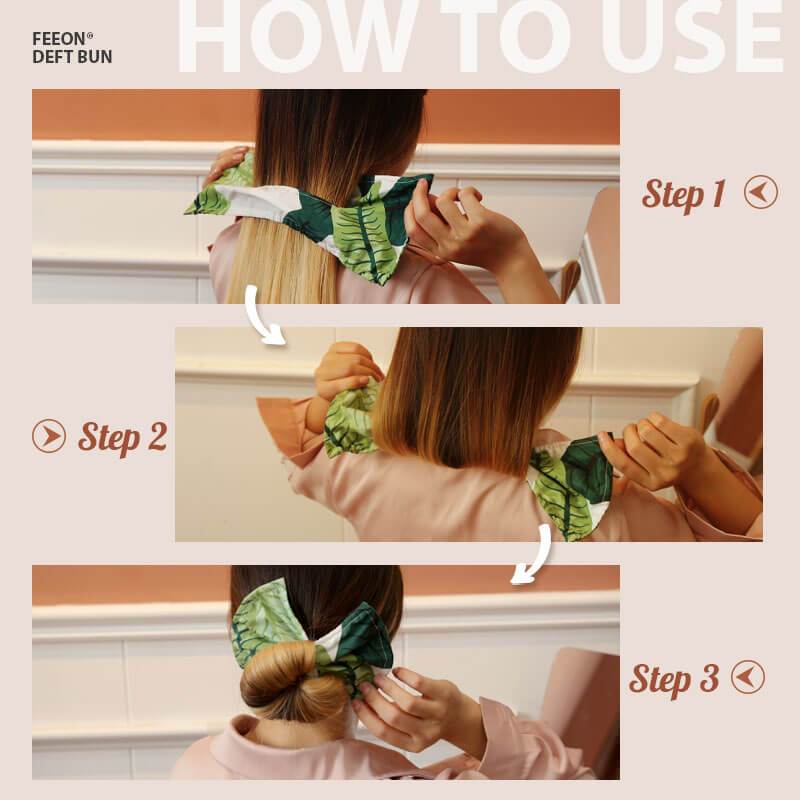 FEEON®
DEFT BUN

HOW TO USE

Step 1

Step 2

Step 3