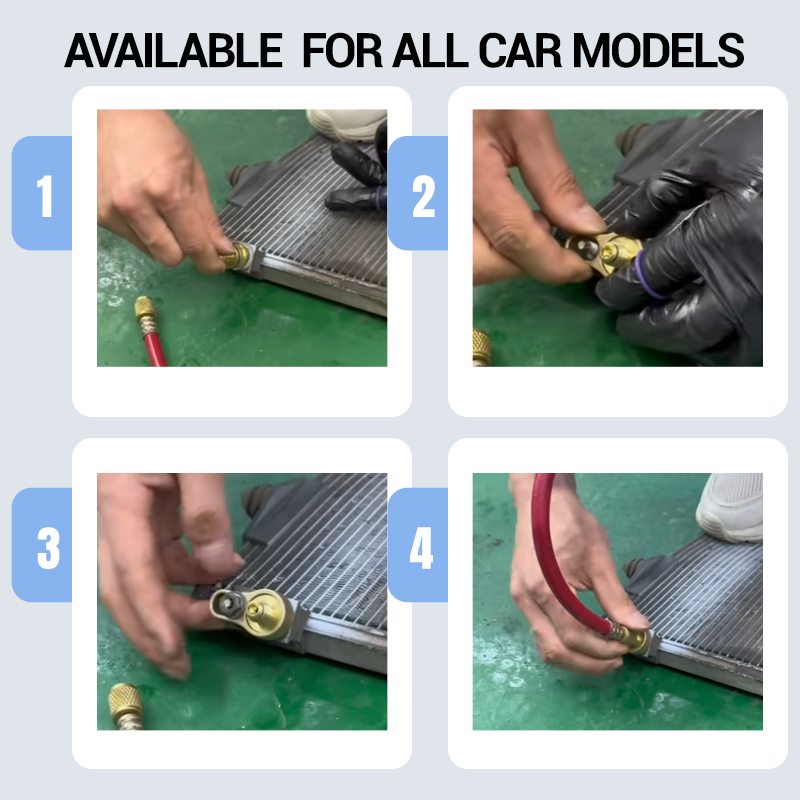 AVAILABLE FOR ALL CAR MODELS

1

2

3

4