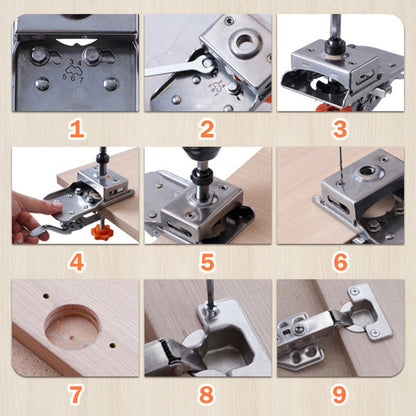 3 4
5 6 7

1

2

3

4

5

6

7

8

9