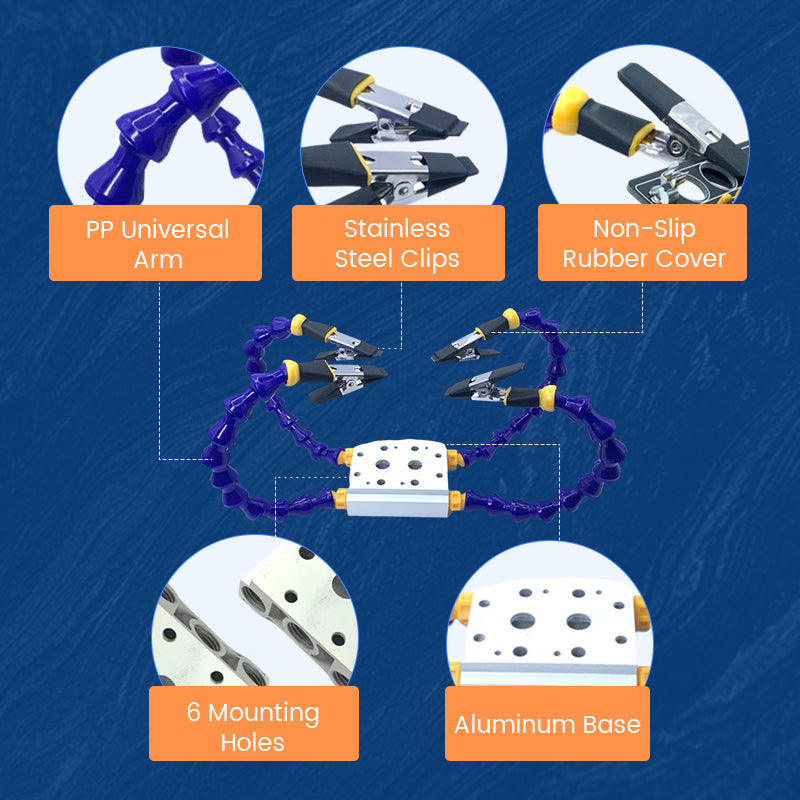 PP Universal Arm

Stainless Steel Clips

Non-Slip Rubber Cover

6 Mounting Holes

Aluminum Base