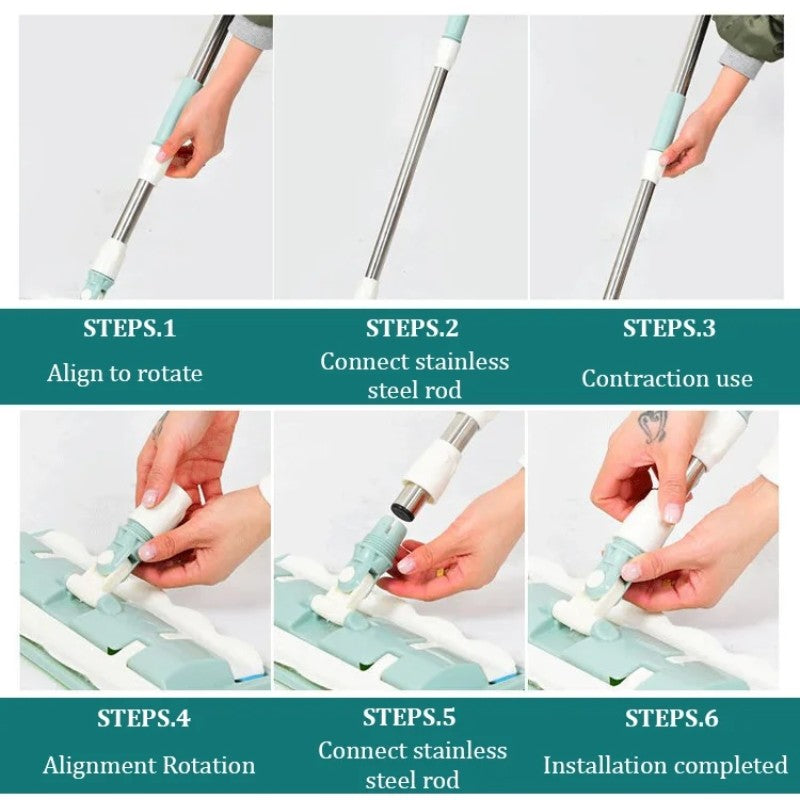 STEPS.1
Align to rotate

STEPS.2
Connect stainless steel rod

STEPS.3
Contraction use

STEPS.4
Alignment Rotation

STEPS.5
Connect stainless steel rod

STEPS.6
Installation completed