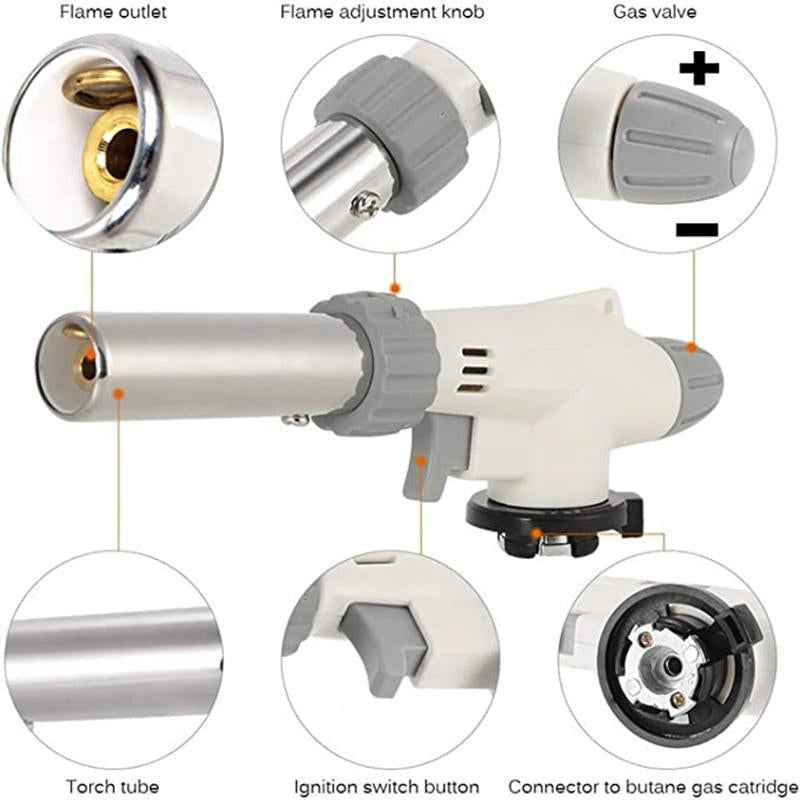 Flame outlet

Flame adjustment knob

Gas valve

+

−

Torch tube

Ignition switch button

Connector to butane gas catridge