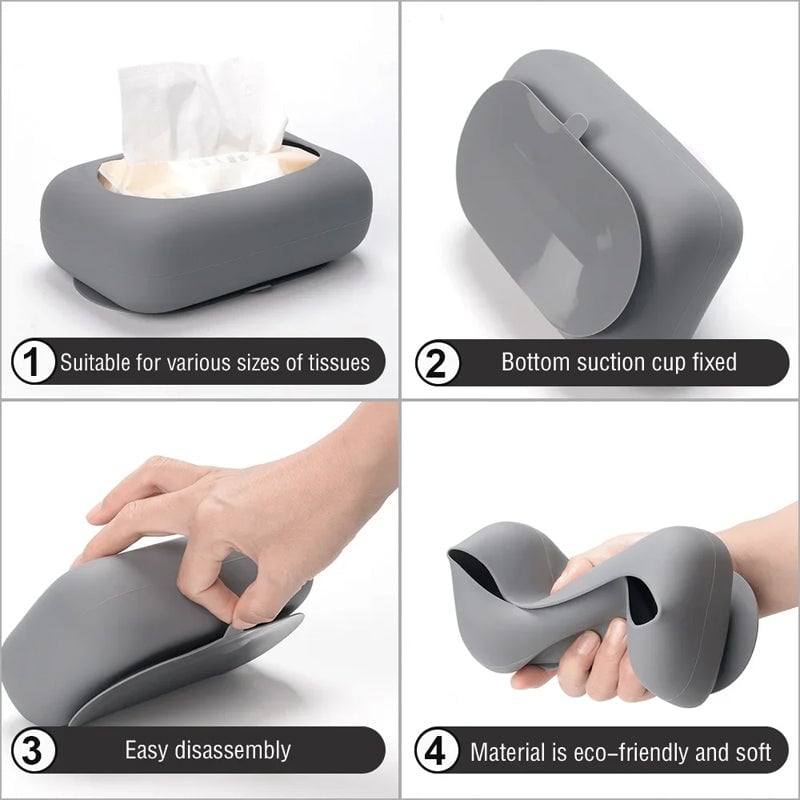 1 Suitable for various sizes of tissues

2 Bottom suction cup fixed

3 Easy disassembly

4 Material is eco-friendly and soft