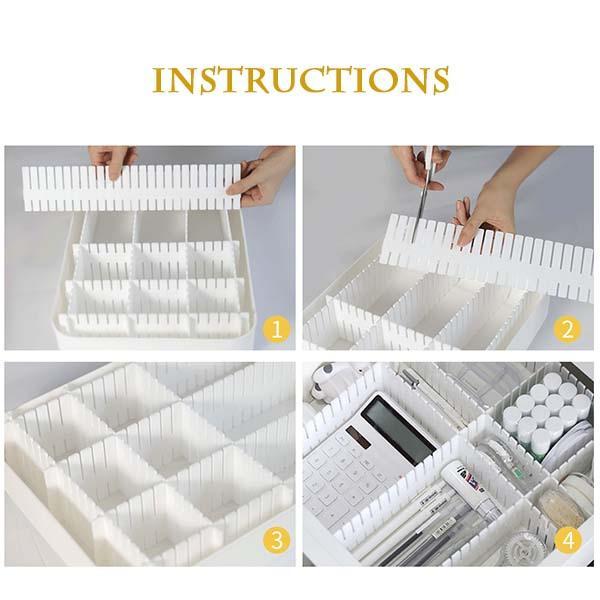 INSTRUCTIONS

1

2

3

4