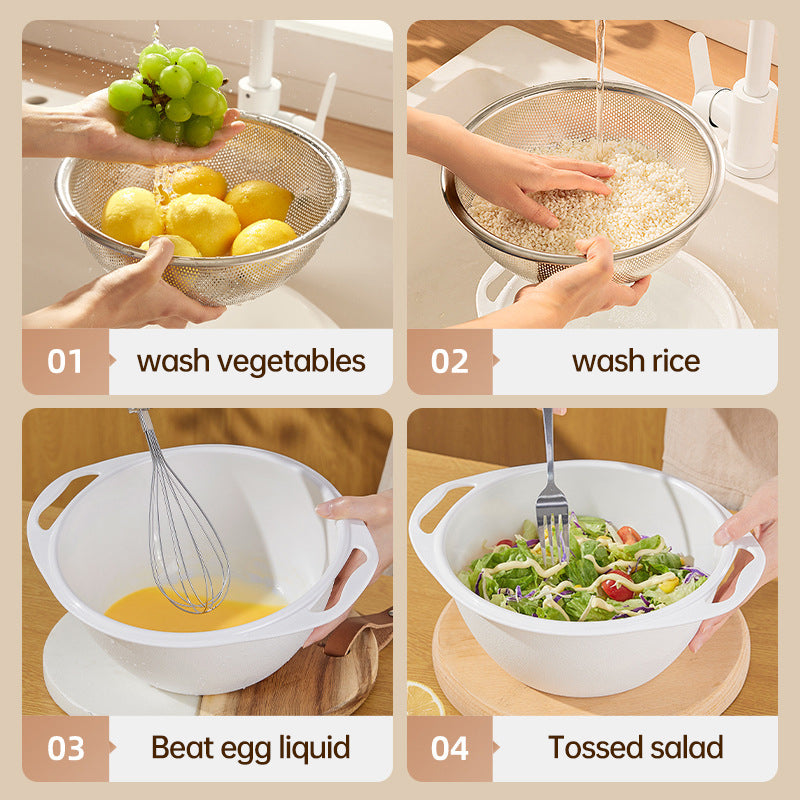 01 wash vegetables

02 wash rice

03 Beat egg liquid

04 Tossed salad