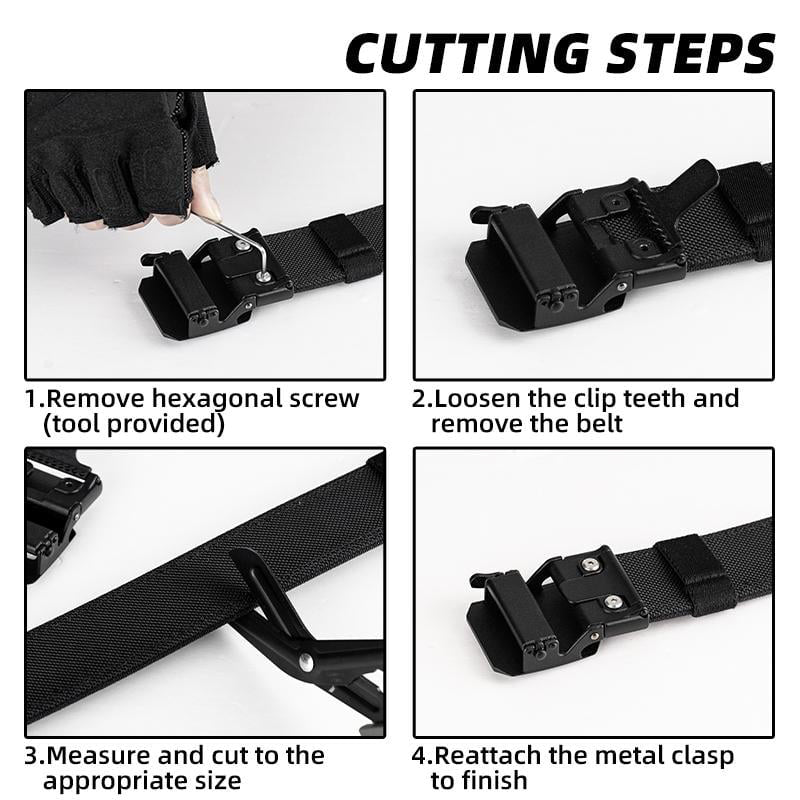 CUTTING STEPS

1.Remove hexagonal screw (tool provided)

2.Loosen the clip teeth and remove the belt

3.Measure and cut to the appropriate size

4.Reattach the metal clasp to finish