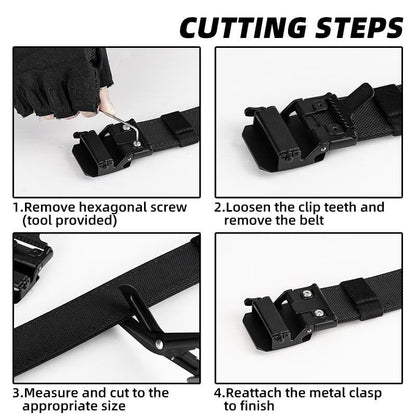 CUTTING STEPS

1.Remove hexagonal screw (tool provided)

2.Loosen the clip teeth and remove the belt

3.Measure and cut to the appropriate size

4.Reattach the metal clasp to finish