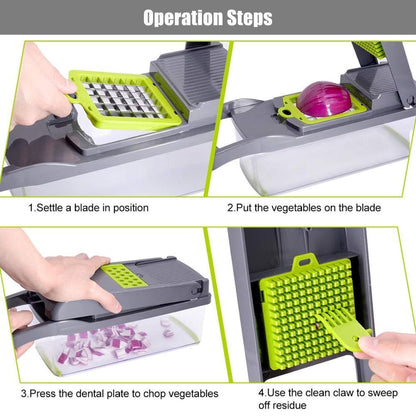 Operation Steps

1.Settle a blade in position

2.Put the vegetables on the blade

3.Press the dental plate to chop vegetables

4.Use the clean claw to sweep off residue